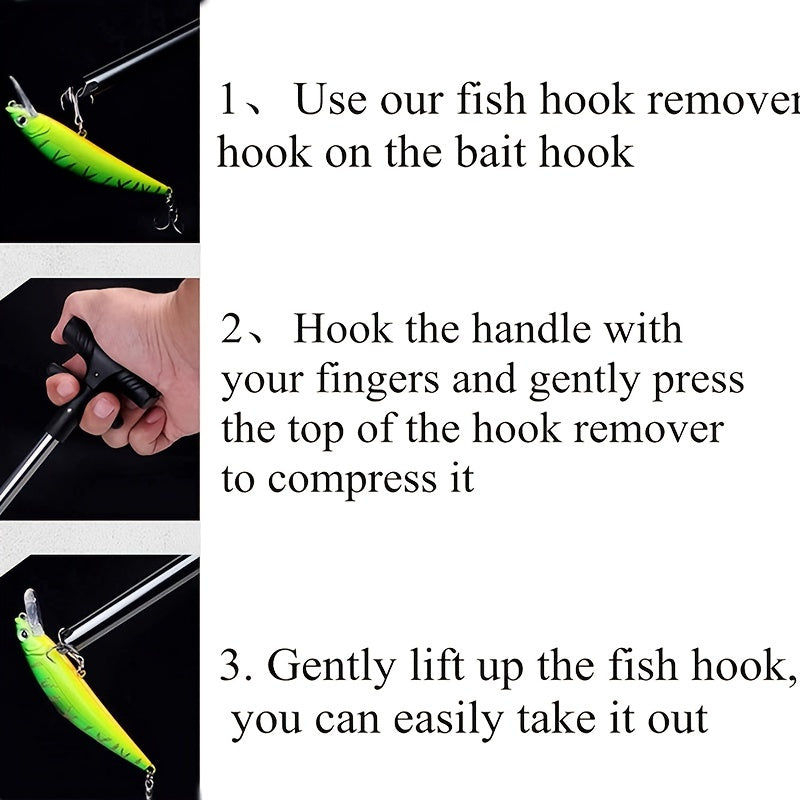 1、 Use our fish hook remover hook on the bait hook

2、 Hook the handle with your fingers and gently press the top of the hook remover to compress it

3. Gently lift up the fish hook, you can easily take it out